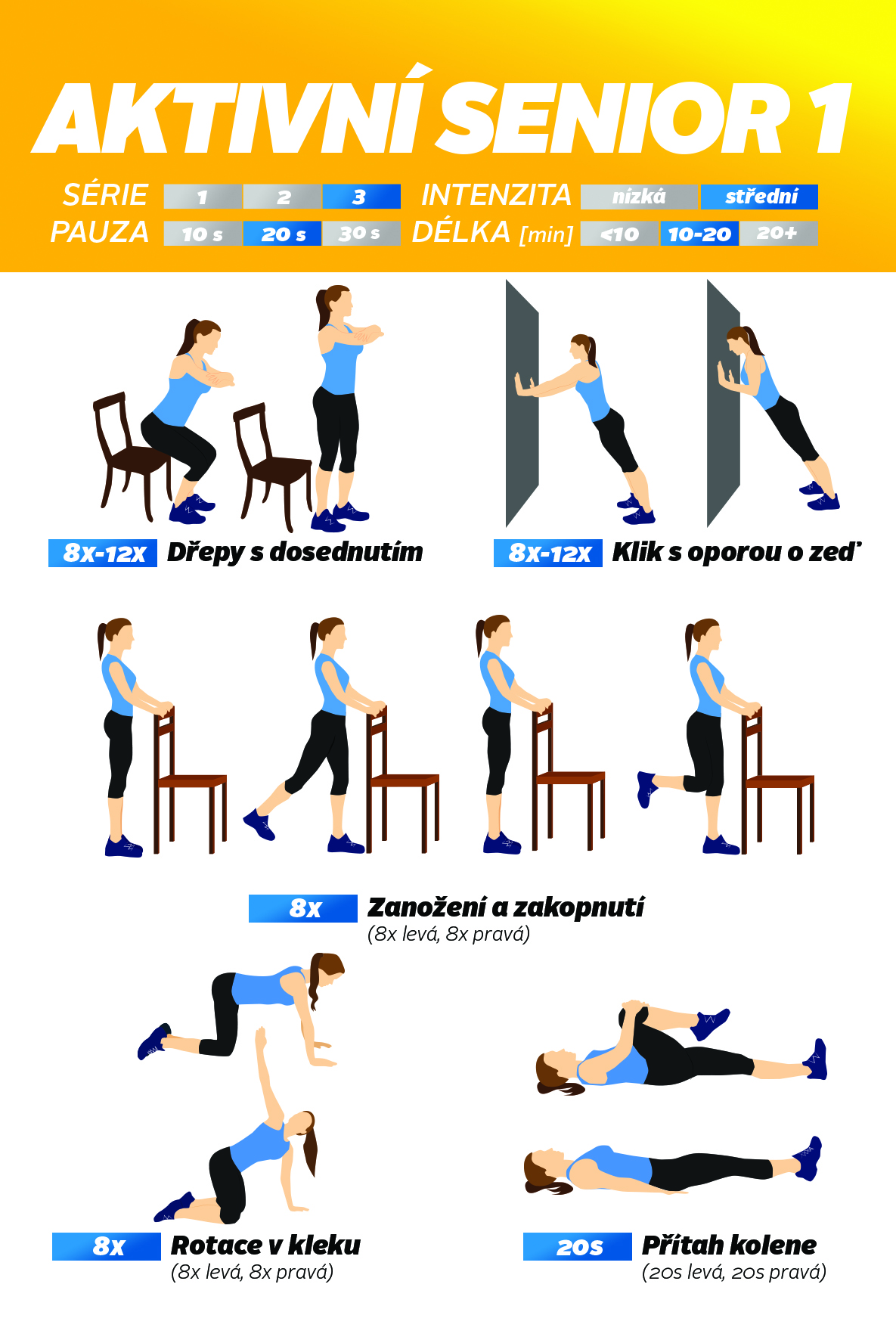 AKTIVNÍ SENIOR 1

SÉRIE 1 2 3 INTENZITA nízká střední
PAUZA 10 s 20 s 30 s DÉLKA [min] <10 10-20 20+

8x-12x Dřepy s dosednutím

8x-12x Klik s oporou o zeď

8x Zanožení a zakopnutí
(8x levá, 8x pravá)

8x Rotace v kleku
(8x levá, 8x pravá)

20s Přítah kolene
(20s levá, 20s pravá)